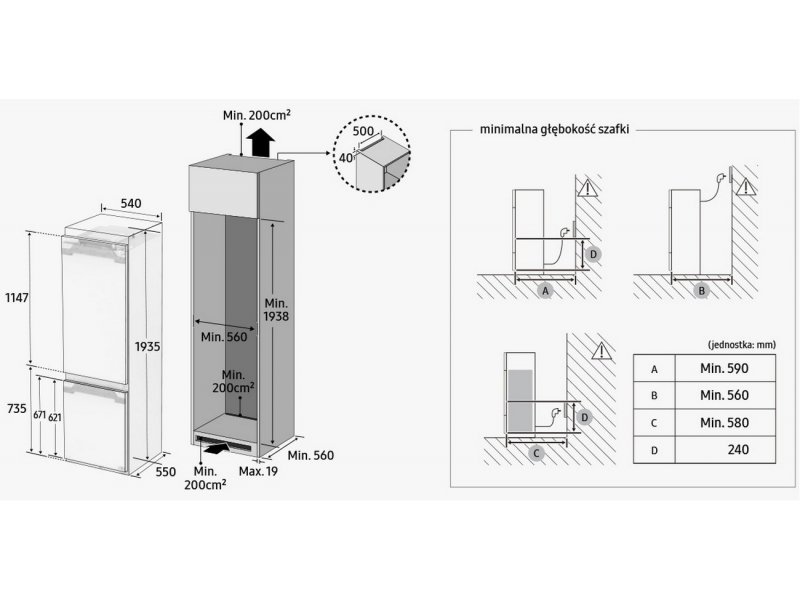 540

1147

1935

735

671

621

550

Min. 200cm²

500

40

Min. 1938

Min. 560

Min. 200cm²

Min. 560

Min. 200cm²

Max. 19

minimalna głębokość szafki

D

A

B

D

C

(jednostka: mm)

| A | Min. 590 |
|---|---|
| B | Min. 560 |
| C | Min. 580 |
| D | 240 |