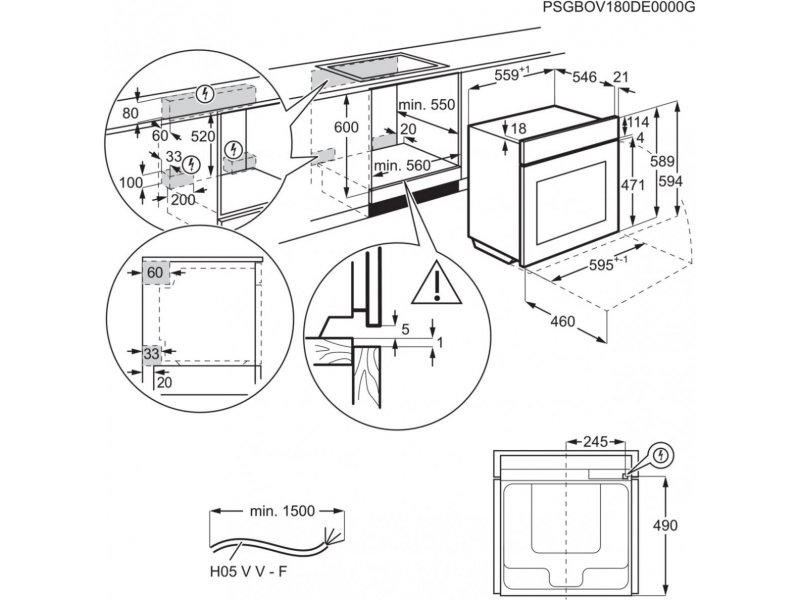 PSGBOV180DE0000G

80
60
520
33
100
200
600
min. 550
20
min. 560
$559^{+1}$
546
21
18
114
4
589
594
471
$595^{+-1}$
460

60
33
20

5
1

245
490

min. 1500
H05 V V - F