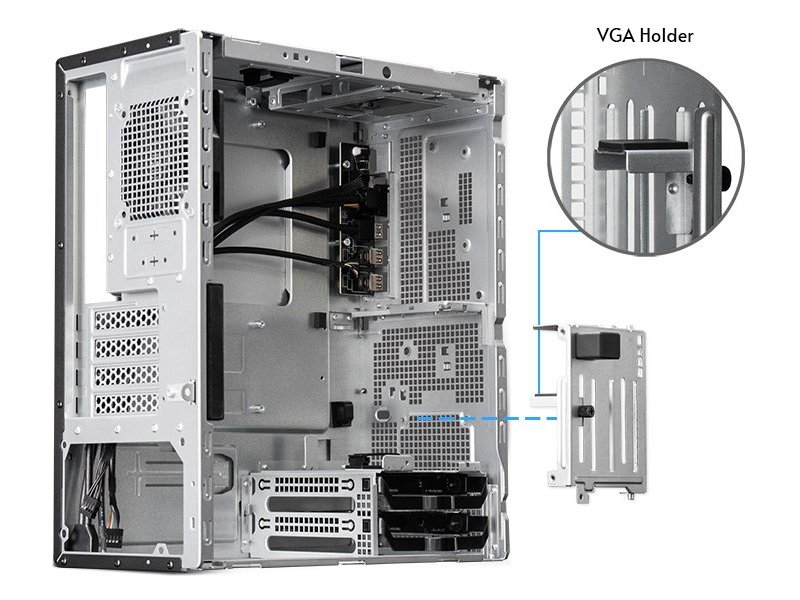 VGA Holder