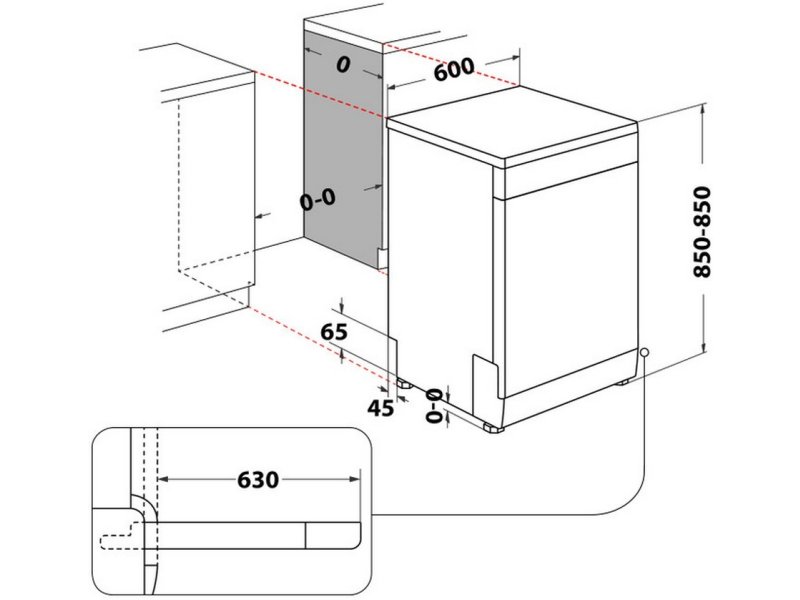 0
600
0-0
850-850
65
45
0-0
630