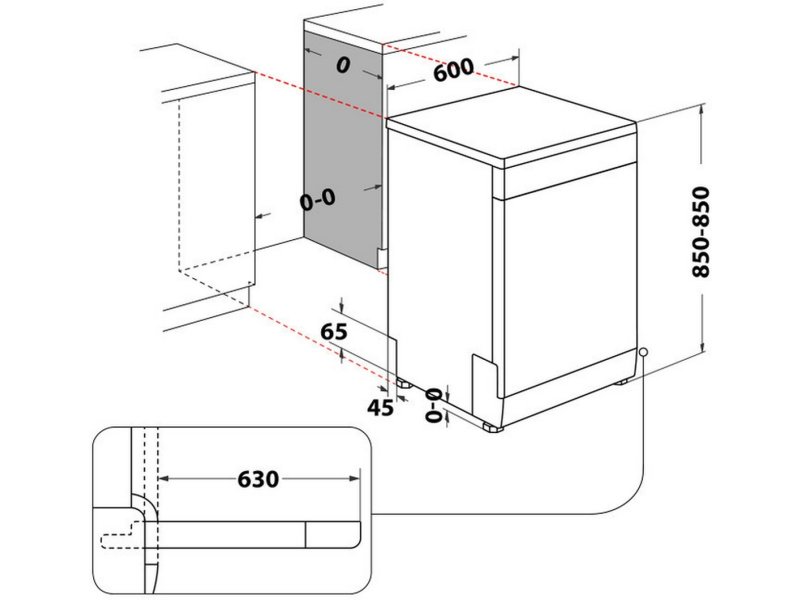 0
600
0-0
850-850
65
45
0-0
630